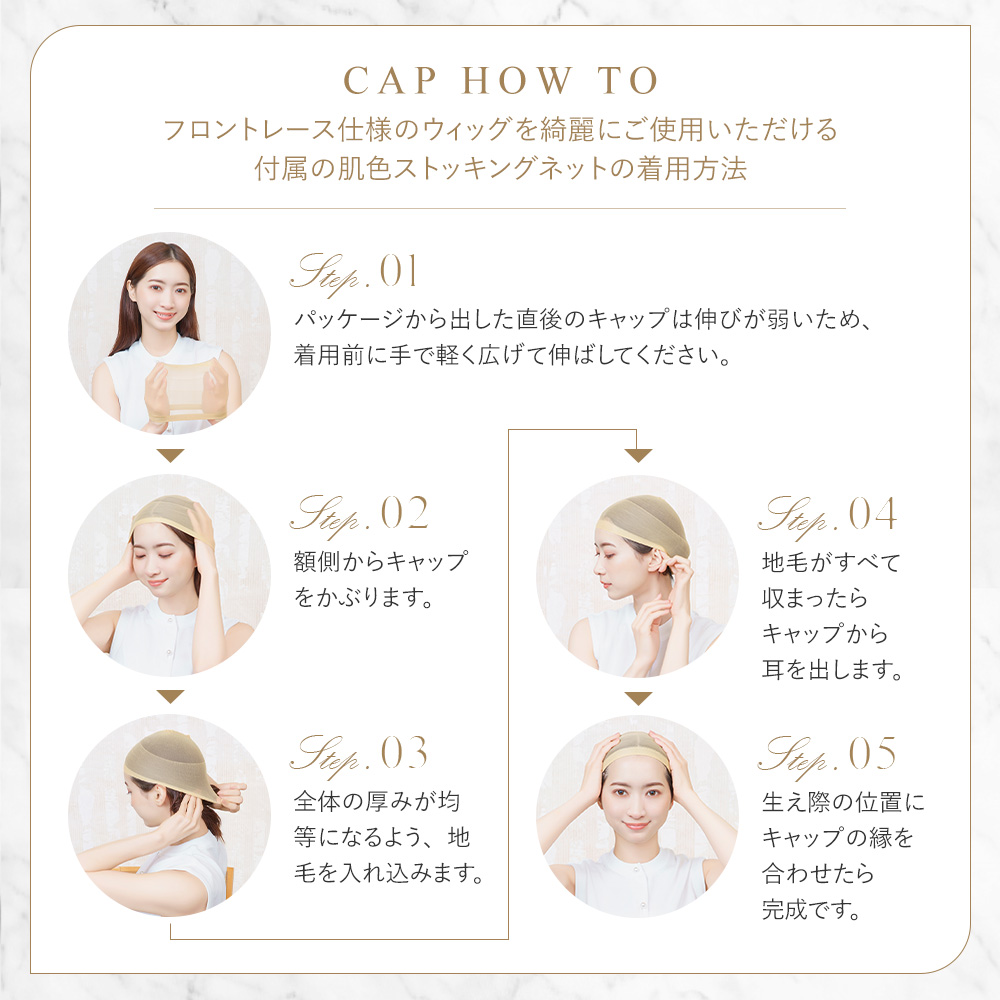 CAP HOW TO

フロントレース仕様のウィッグを綺麗にご使用いただける付属の肌色ストッキングネットの着用方法

Step.01
パッケージから出した直後のキャップは伸びが弱いため、着用前に手で軽く広げて伸ばしてください。

Step.02
額側からキャップをかぶります。

Step.03
全体の厚みが均等になるよう、地毛を入れ込みます。

Step.04
地毛がすべて収まったらキャップから耳を出します。

Step.05
生え際の位置にキャップの縁を合わせたら完成です。